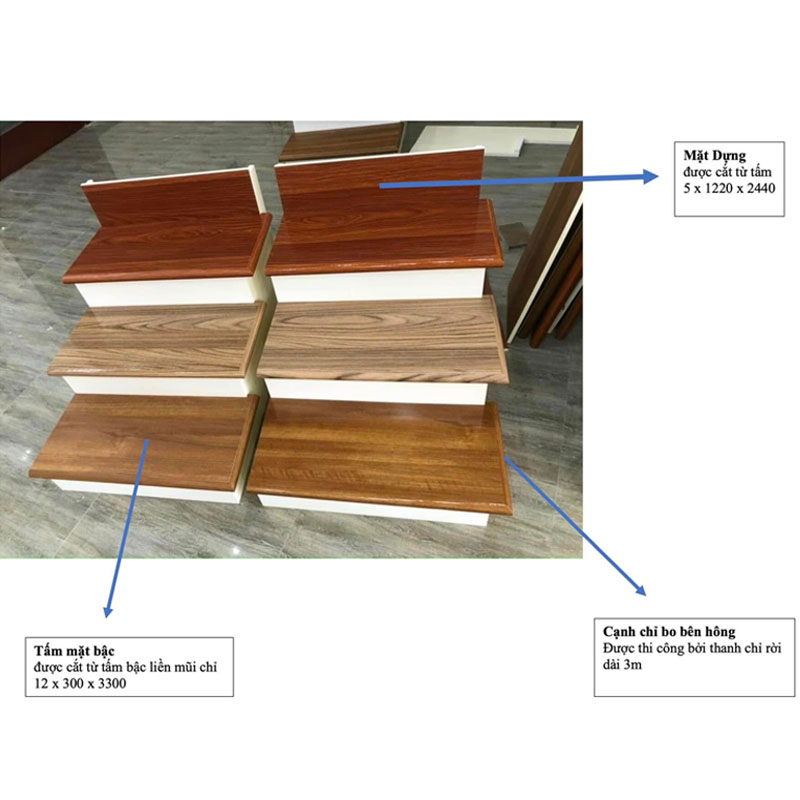 Mặt Dựng
được cắt từ tấm
5 x 1220 x 2440

Tấm mặt bậc
được cắt từ tấm bậc liền mũi chỉ
12 x 300 x 3300

Cạnh chỉ bo bên hông
Được thi công bởi thanh chỉ rời
dài 3m